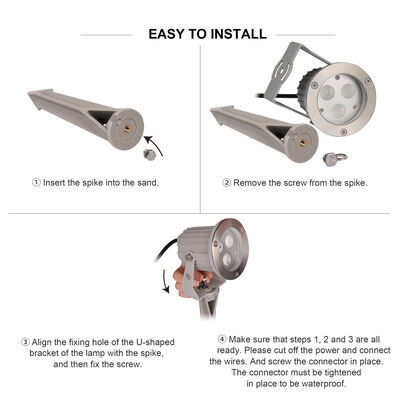 EASY TO INSTALL

① Insert the spike into the sand.

② Remove the screw from the spike.

③ Align the fixing hole of the U-shaped bracket of the lamp with the spike, and then fix the screw.

④ Make sure that steps 1, 2 and 3 are all ready. Please cut off the power and connect the wires. And screw the connector in place. The connector must be tightened in place to be waterproof.