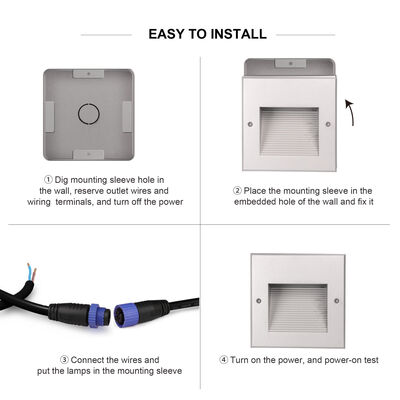 EASY TO INSTALL

① Dig mounting sleeve hole in the wall, reserve outlet wires and wiring terminals, and turn off the power

② Place the mounting sleeve in the embedded hole of the wall and fix it

③ Connect the wires and put the lamps in the mounting sleeve

④ Turn on the power, and power-on test