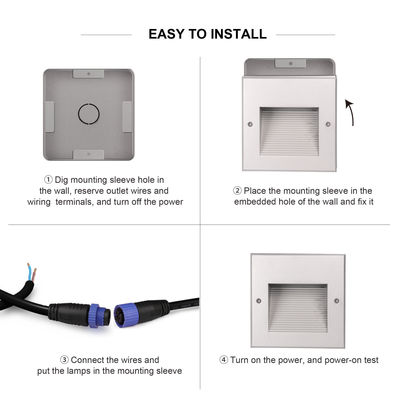 EASY TO INSTALL

① Dig mounting sleeve hole in the wall, reserve outlet wires and wiring terminals, and turn off the power

② Place the mounting sleeve in the embedded hole of the wall and fix it

③ Connect the wires and put the lamps in the mounting sleeve

④ Turn on the power, and power-on test